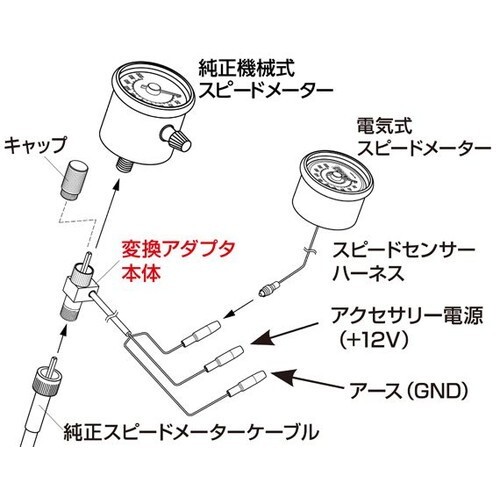 純正機械式
スピードメーター

キャップ

電気式
スピードメーター

変換アダプタ
本体

スピードセンサー
ハーネス

アクセサリー電源
（+12V）

アース（GND）

純正スピードメーターケーブル